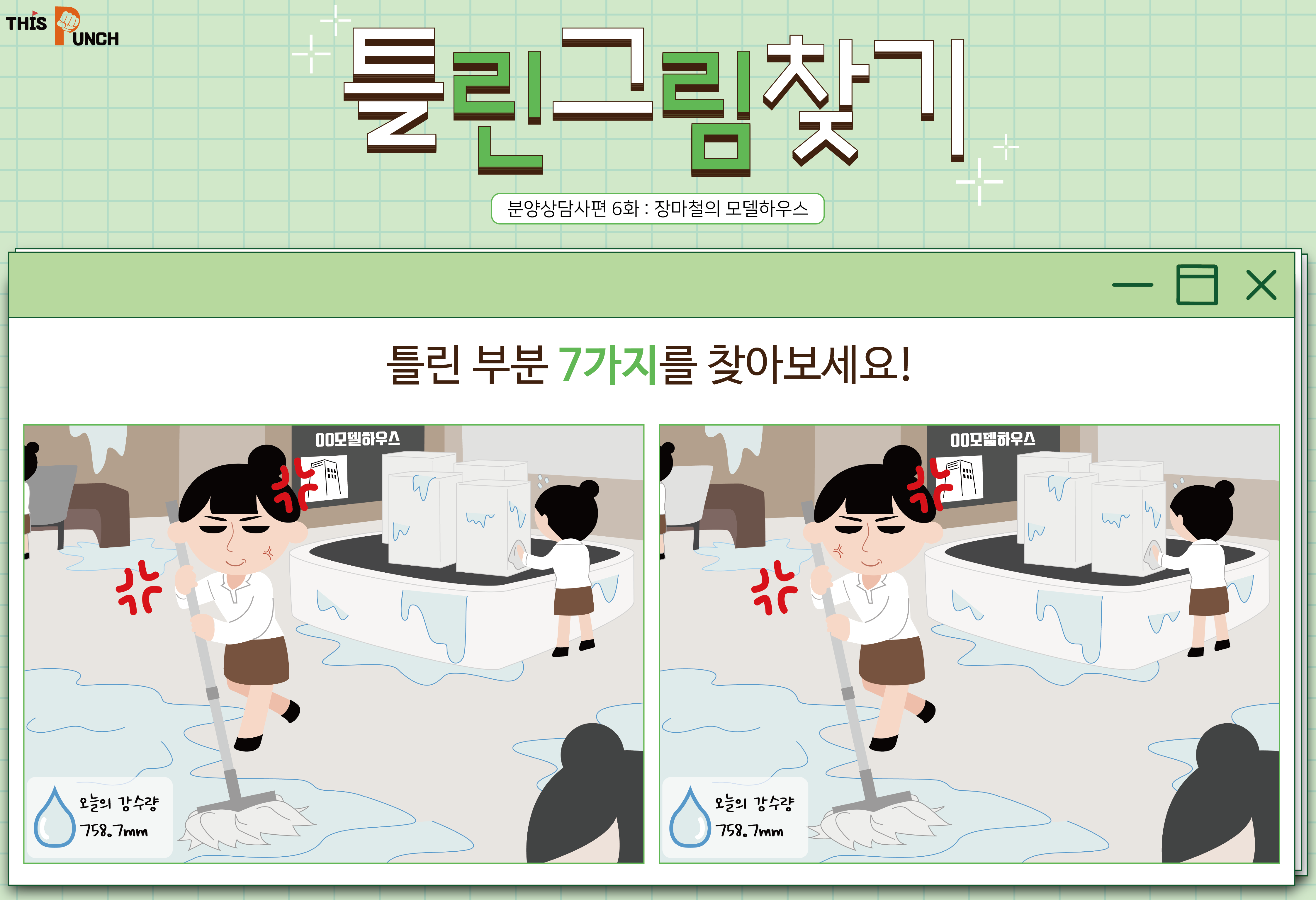 THIS PUNCH

틀린그림찾기

분양상담사편 6화 : 장마철의 모델하우스

틀린 부분 7가지를 찾아보세요!

OO모델하우스

오늘의 강수량
758.7mm

OO모델하우스

오늘의 강수량
758.7mm